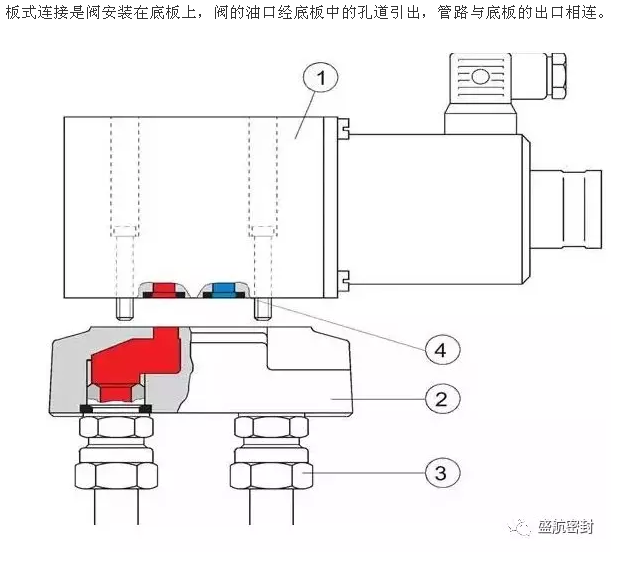 板式连接是阀安装在底板上，阀的油口经底板中的孔道引出，管路与底板的出口相连。

1

4

2

3

盛航密封